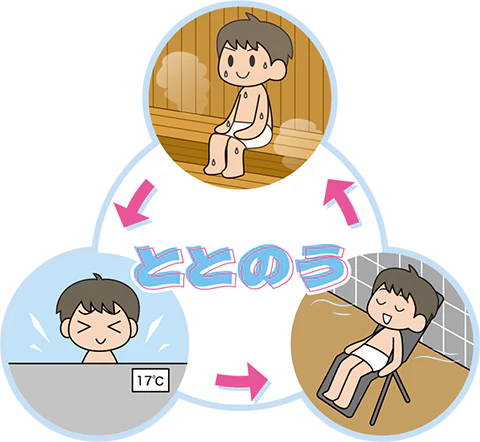 ととのう

17℃